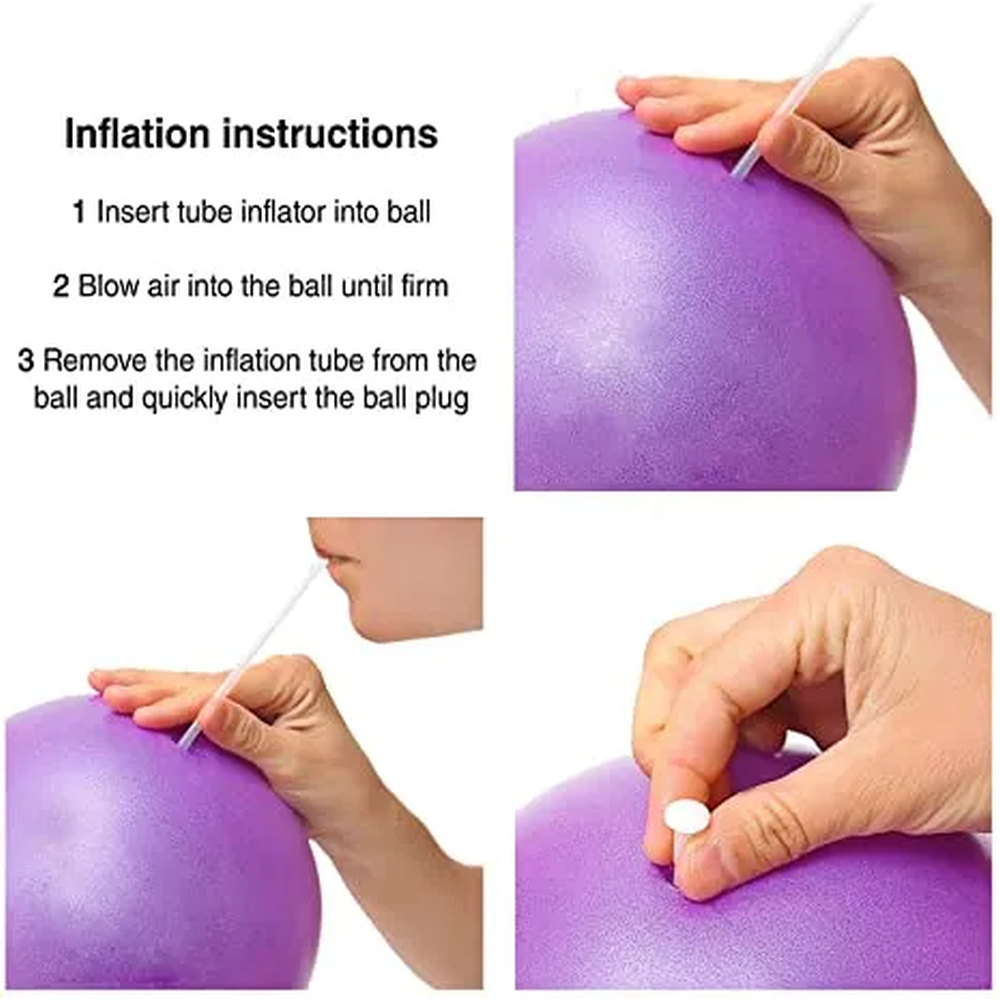 Inflation instructions

1 Insert tube inflator into ball

2 Blow air into the ball until firm

3 Remove the inflation tube from the ball and quickly insert the ball plug