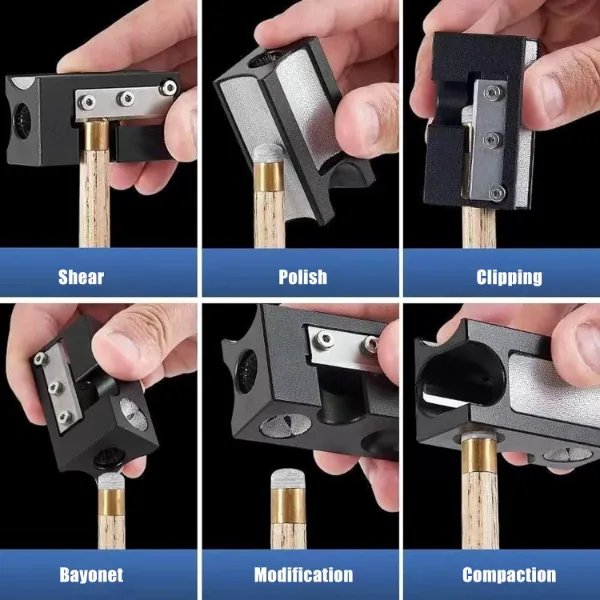 Shear

Polish

Clipping

Bayonet

Modification

Compaction