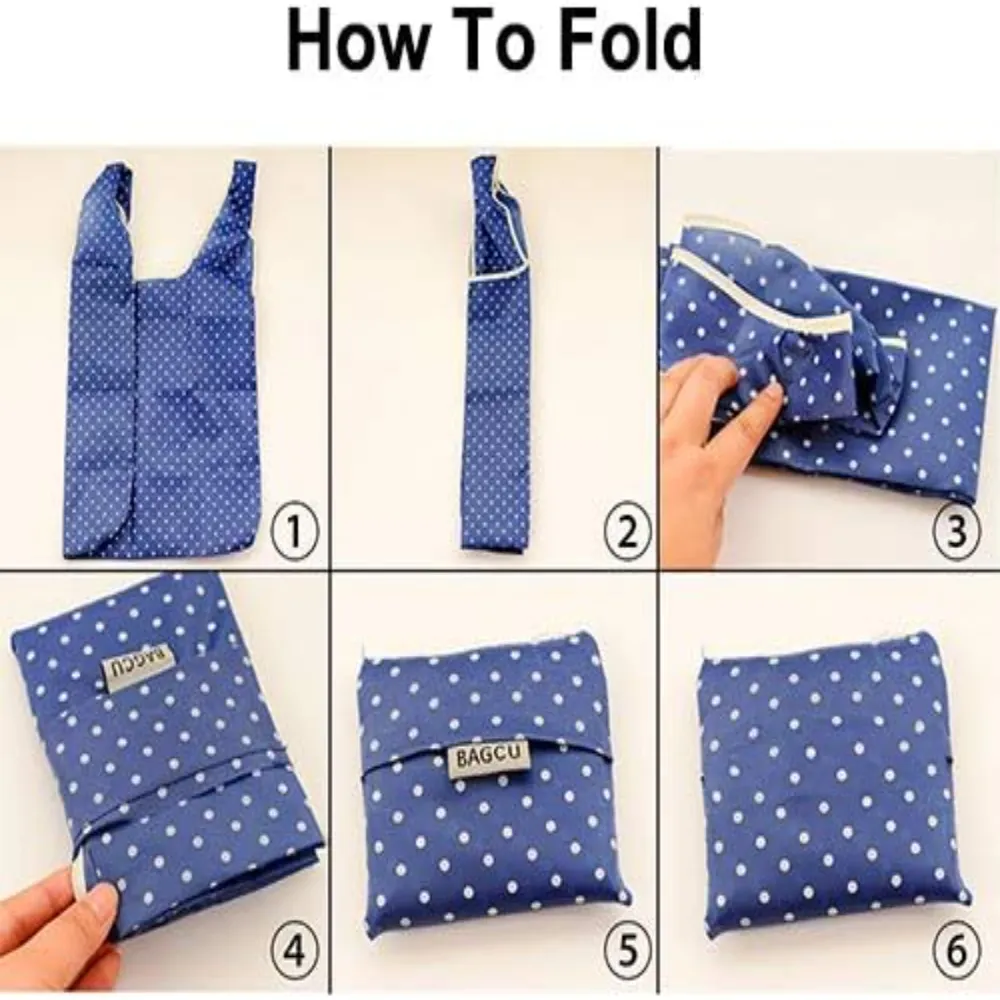 How To Fold

1

2

3

BAGCU

4

BAGCU

5

6